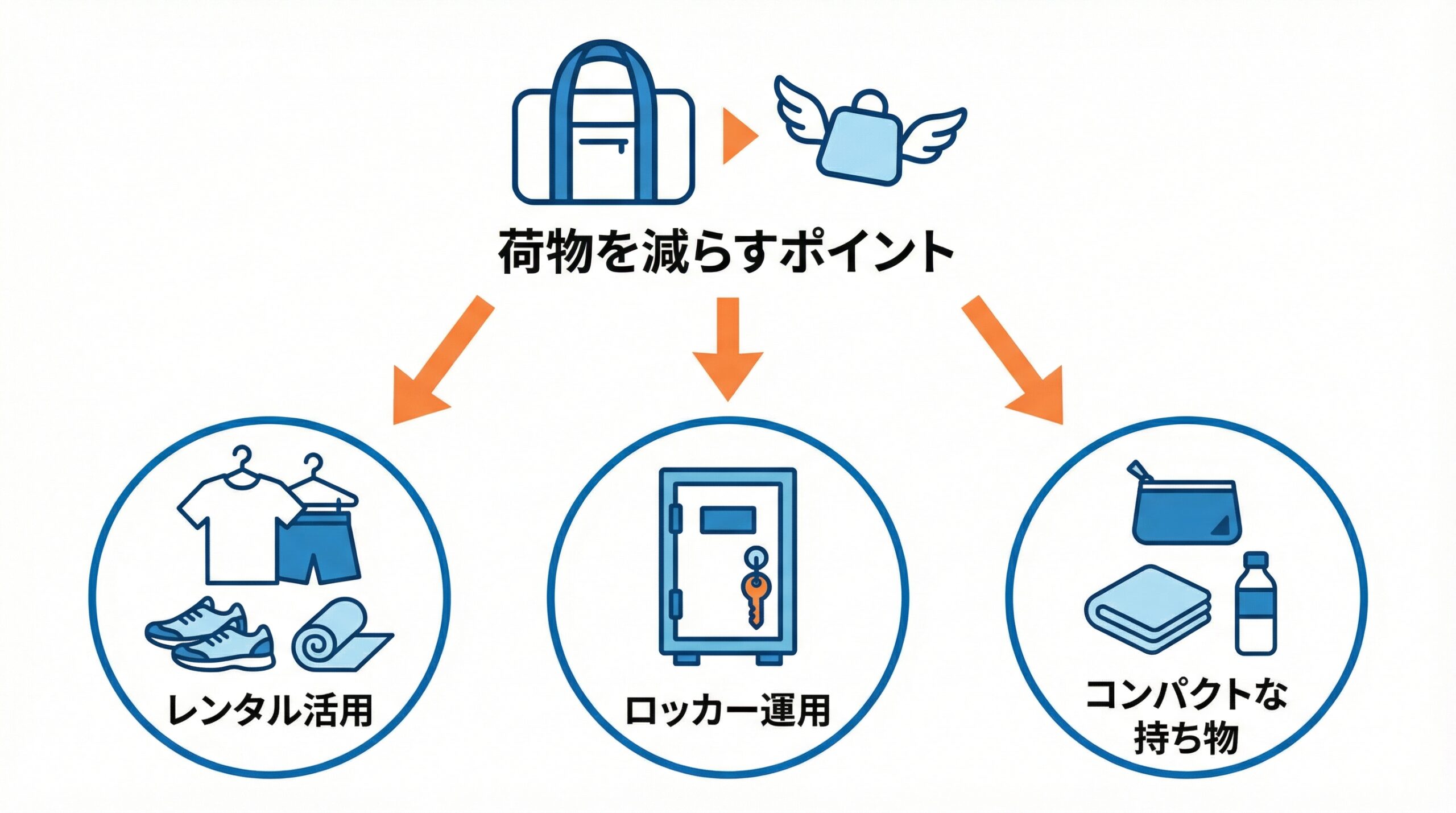 荷物を減らすポイント

レンタル活用

ロッカー運用

コンパクトな持ち物