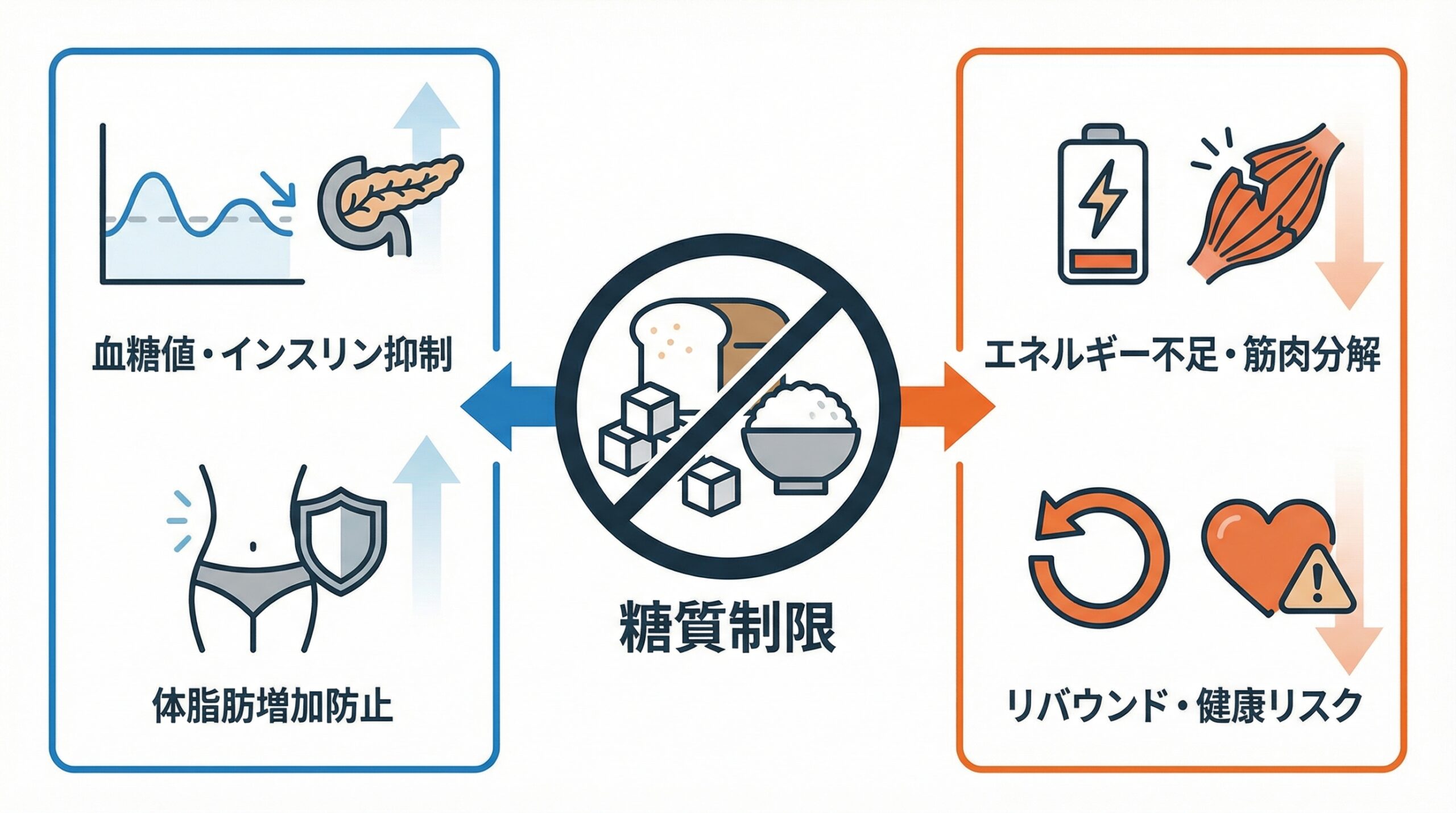 血糖値・インスリン抑制

体脂肪増加防止

糖質制限

エネルギー不足・筋肉分解

リバウンド・健康リスク