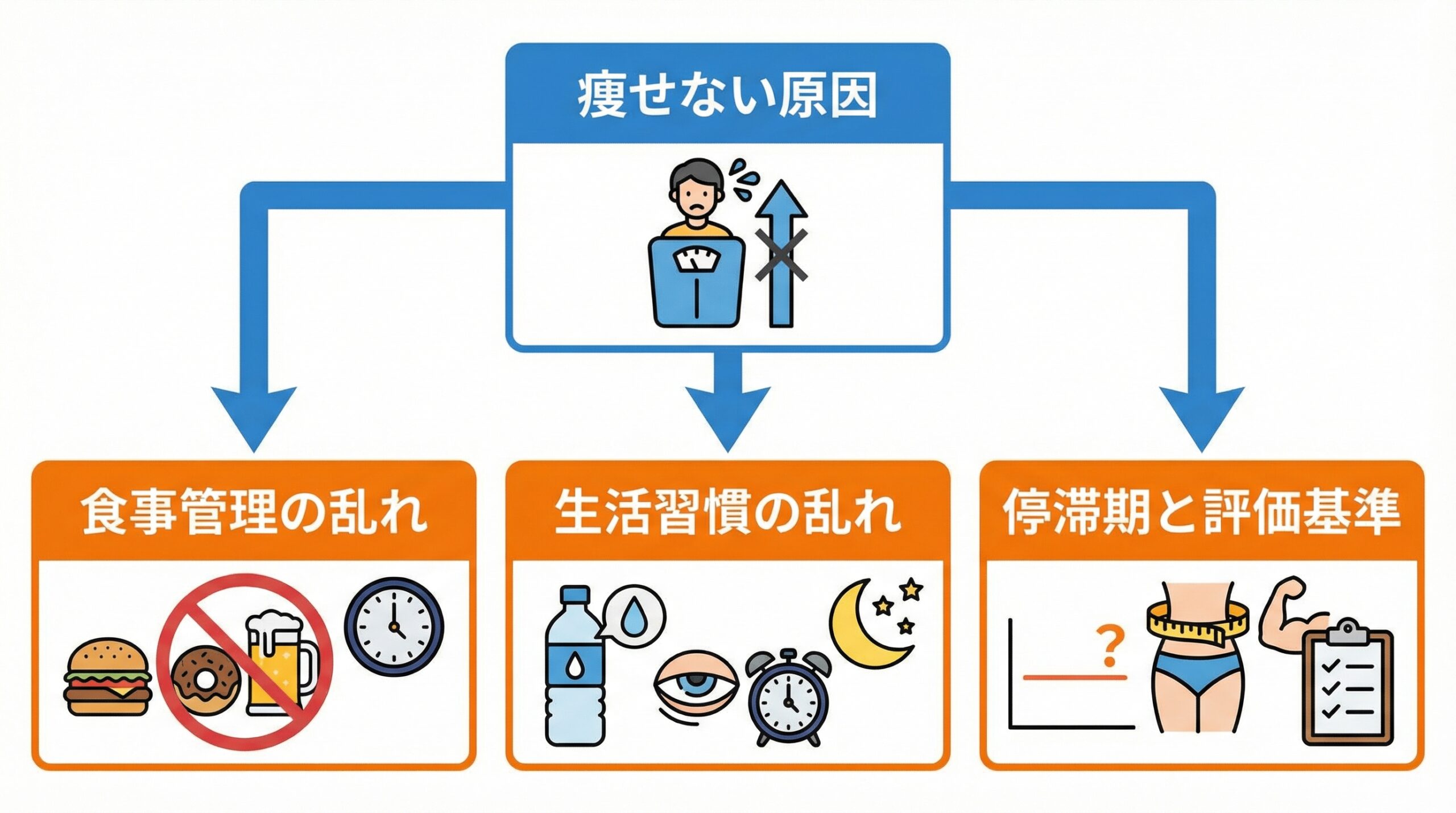 痩せない原因

食事管理の乱れ

生活習慣の乱れ

停滞期と評価基準

?